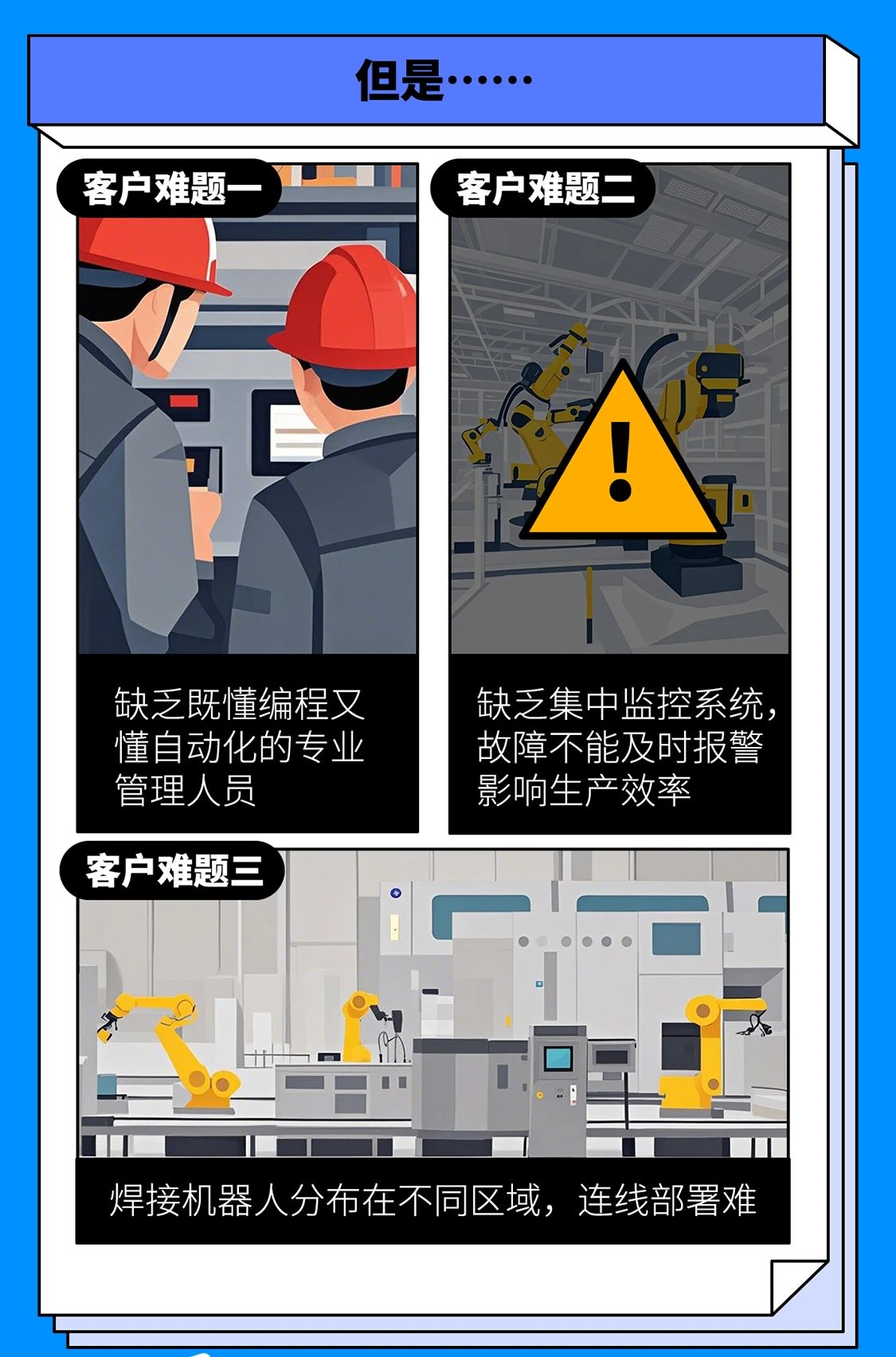 但是……

客户难题一

缺乏既懂编程又懂自动化的专业管理人员

客户难题二

缺乏集中监控系统，故障不能及时报警影响生产效率

客户难题三

焊接机器人分布在不同区域，连线部署难